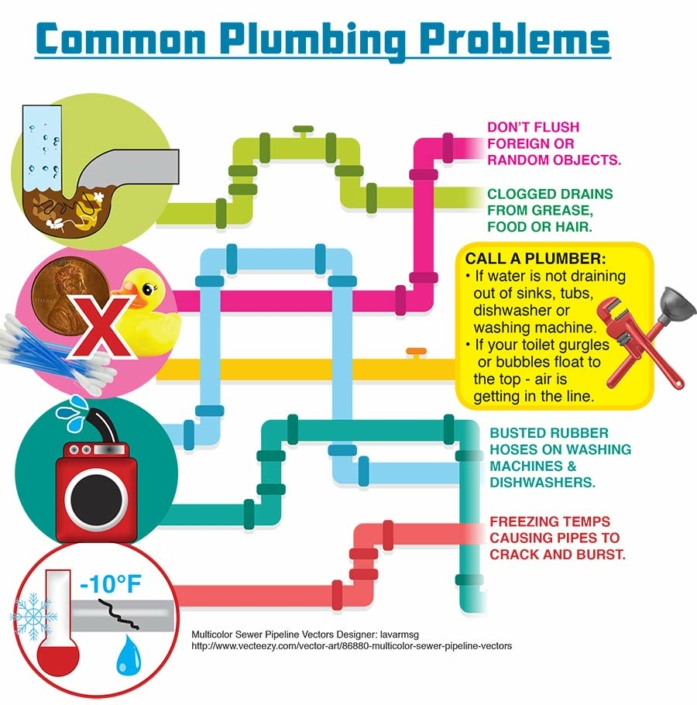 Common Plumbing Problems

DON'T FLUSH FOREIGN OR RANDOM OBJECTS.

CLOGGED DRAINS FROM GREASE, FOOD OR HAIR.

CALL A PLUMBER:
• If water is not draining out of sinks, tubs, dishwasher or washing machine.
• If your toilet gurgles or bubbles float to the top - air is getting in the line.

BUSTED RUBBER HOSES ON WASHING MACHINES & DISHWASHERS.

FREEZING TEMPS CAUSING PIPES TO CRACK AND BURST.

-10°F

Multicolor Sewer Pipeline Vectors Designer: lavarmsg
http://www.vecteezy.com/vector-art/86880-multicolor-sewer-pipeline-vectors