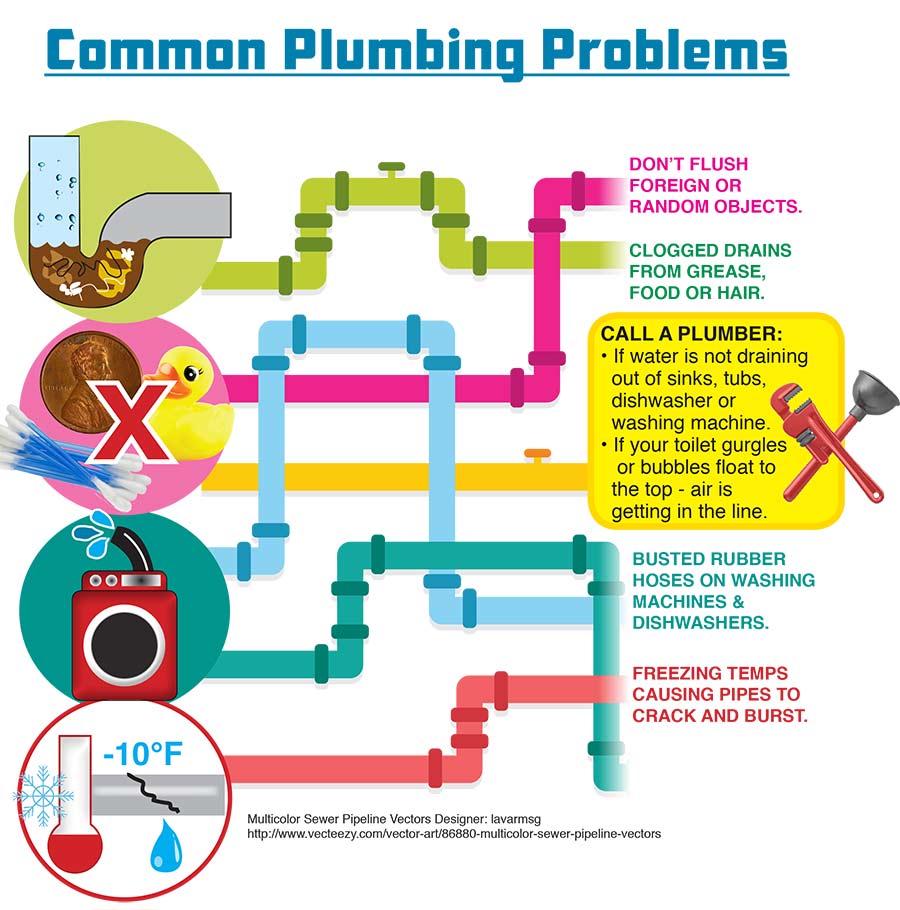 Common Plumbing Problems

DON'T FLUSH FOREIGN OR RANDOM OBJECTS.

CLOGGED DRAINS FROM GREASE, FOOD OR HAIR.

CALL A PLUMBER:
• If water is not draining out of sinks, tubs, dishwasher or washing machine.
• If your toilet gurgles or bubbles float to the top - air is getting in the line.

BUSTED RUBBER HOSES ON WASHING MACHINES & DISHWASHERS.

FREEZING TEMPS CAUSING PIPES TO CRACK AND BURST.

-10°F

Multicolor Sewer Pipeline Vectors Designer: lavarmsg
http://www.vecteezy.com/vector-art/86880-multicolor-sewer-pipeline-vectors